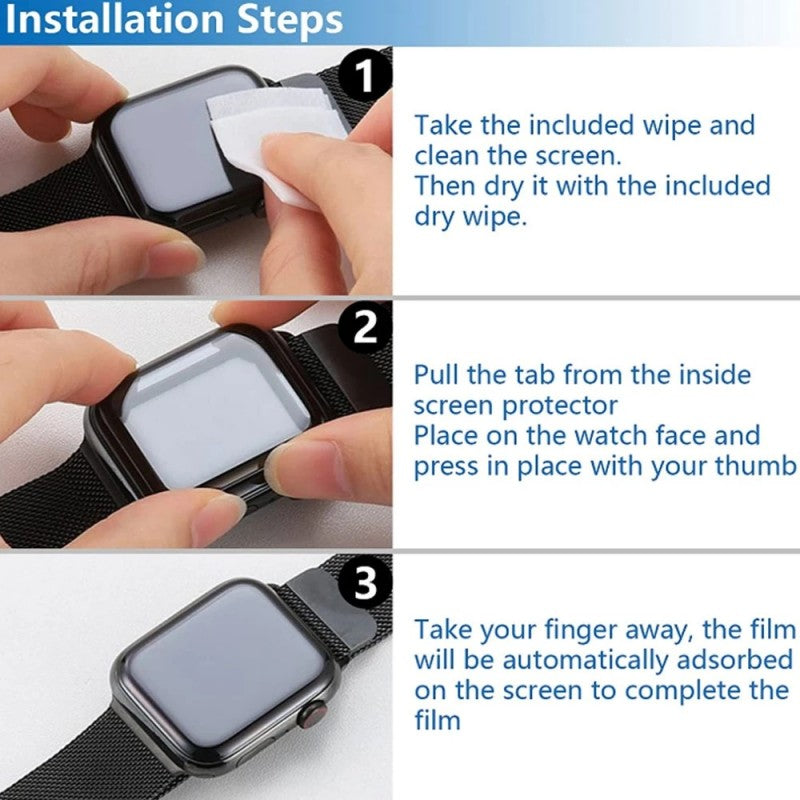 Installation Steps

1

Take the included wipe and clean the screen.
Then dry it with the included dry wipe.

2

Pull the tab from the inside screen protector
Place on the watch face and press in place with your thumb

3

Take your finger away, the film will be automatically adsorbed on the screen to complete the film