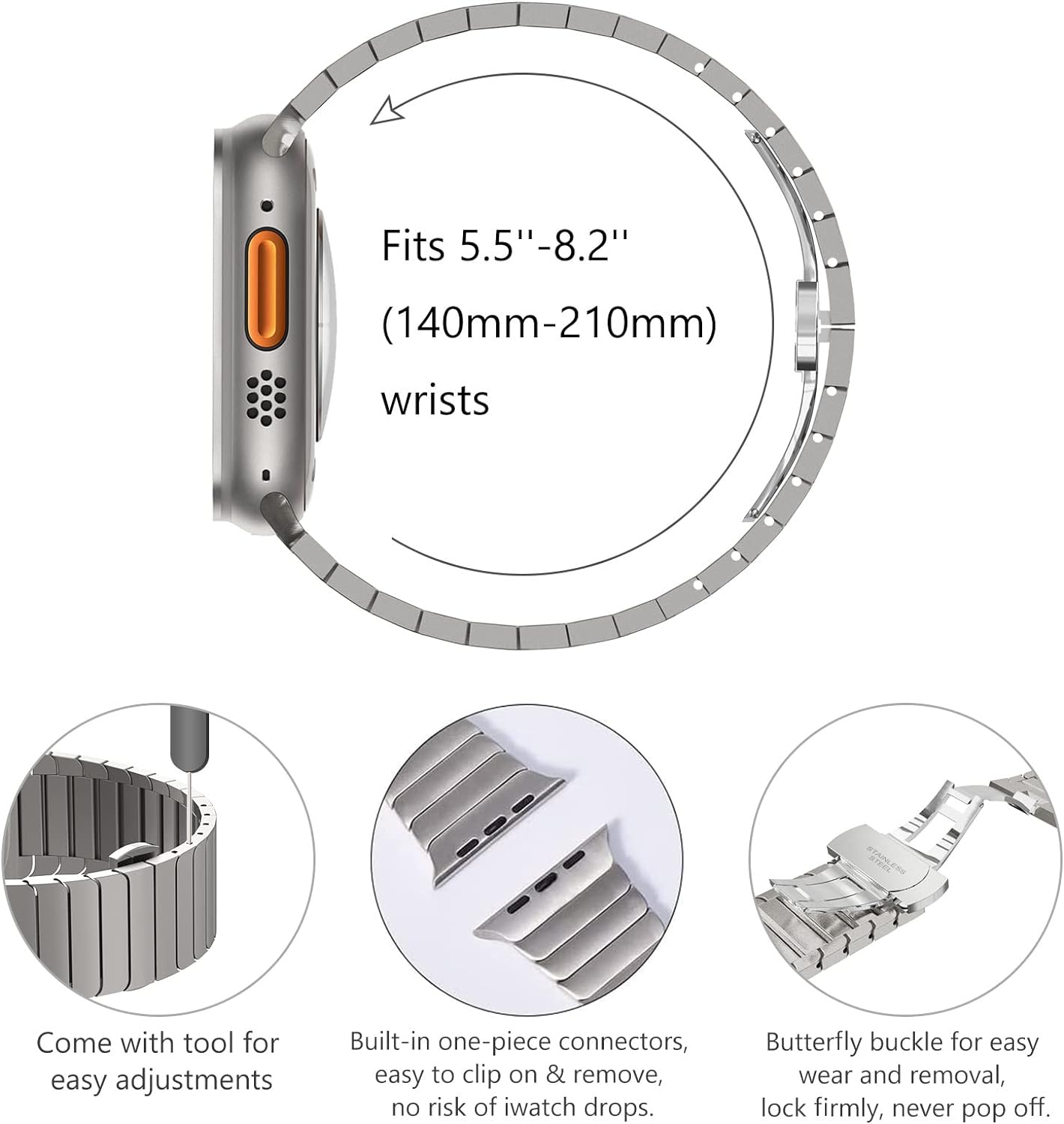 Fits 5.5''-8.2''
(140mm-210mm)
wrists

STAINLESS STEEL

Come with tool for easy adjustments

Built-in one-piece connectors, easy to clip on & remove, no risk of iwatch drops.

Butterfly buckle for easy wear and removal, lock firmly, never pop off.