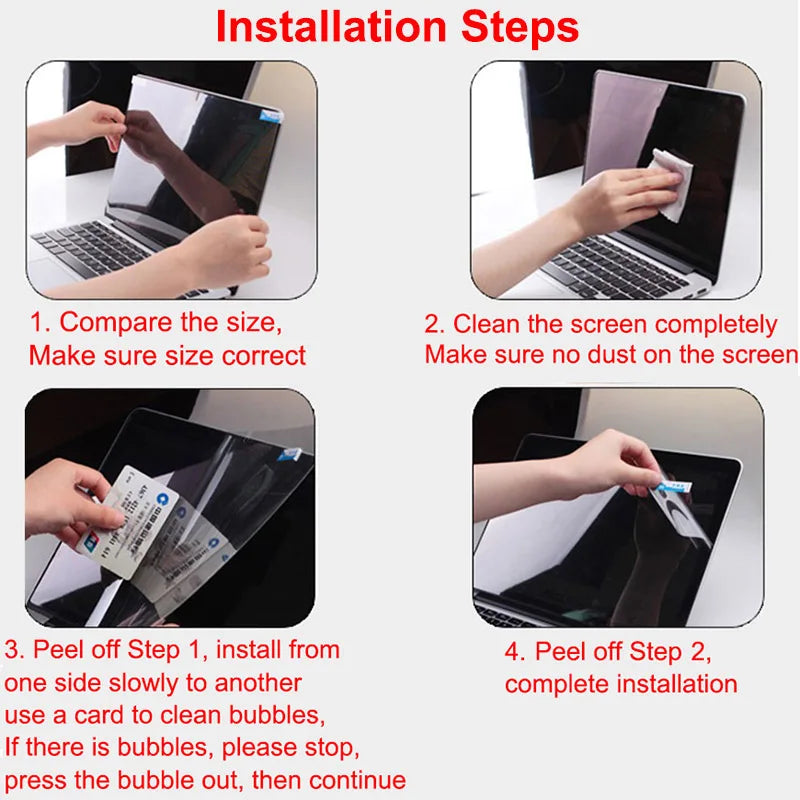 Installation Steps

1. Compare the size,
Make sure size correct

2. Clean the screen completely
Make sure no dust on the screen

3. Peel off Step 1, install from
one side slowly to another
use a card to clean bubbles,
If there is bubbles, please stop,
press the bubble out, then continue

4. Peel off Step 2,
complete installation